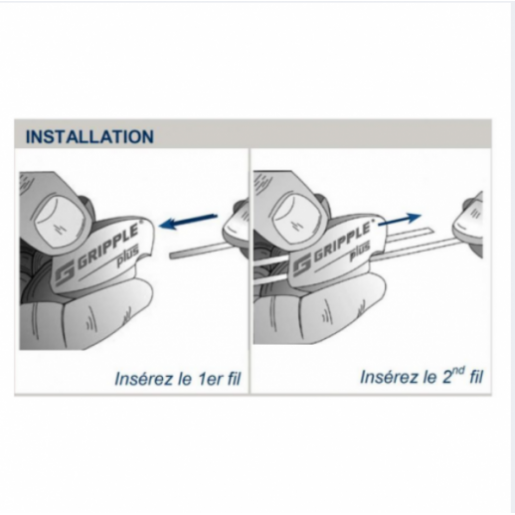 INSTALLATION

GRIPPLE plus

Insérez le 1er fil

GRIPPLE plus

Insérez le 2$^{nd}$ fil